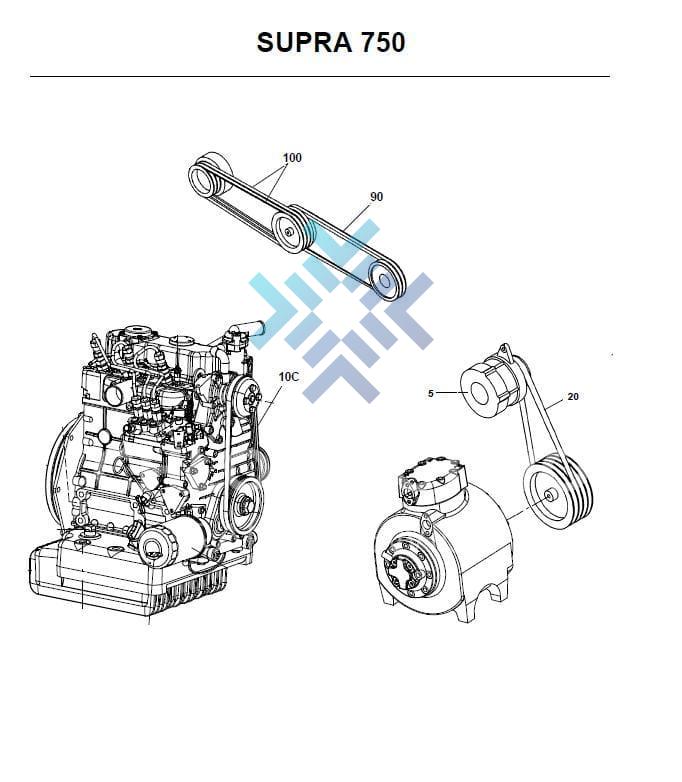 SUPRA 750

100

90

10C

5

20