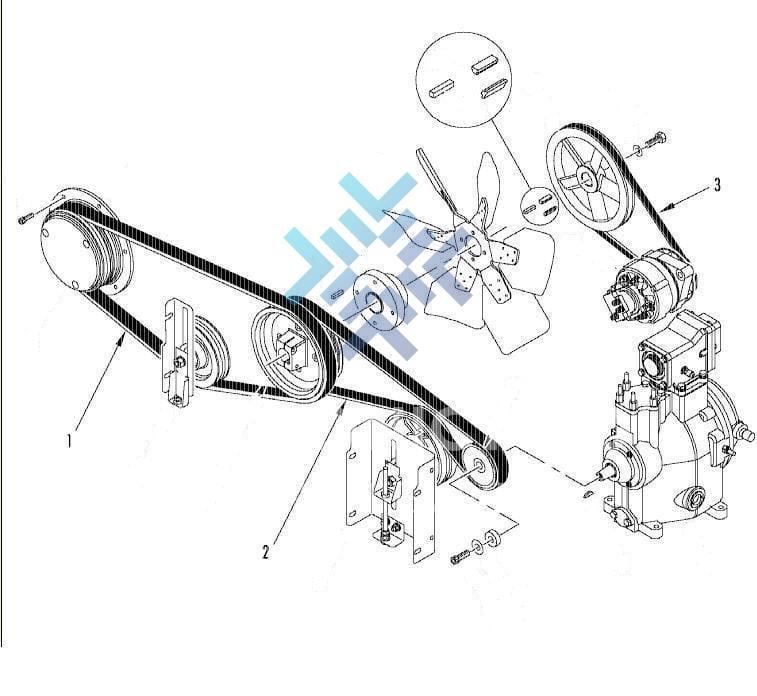 3

1

2