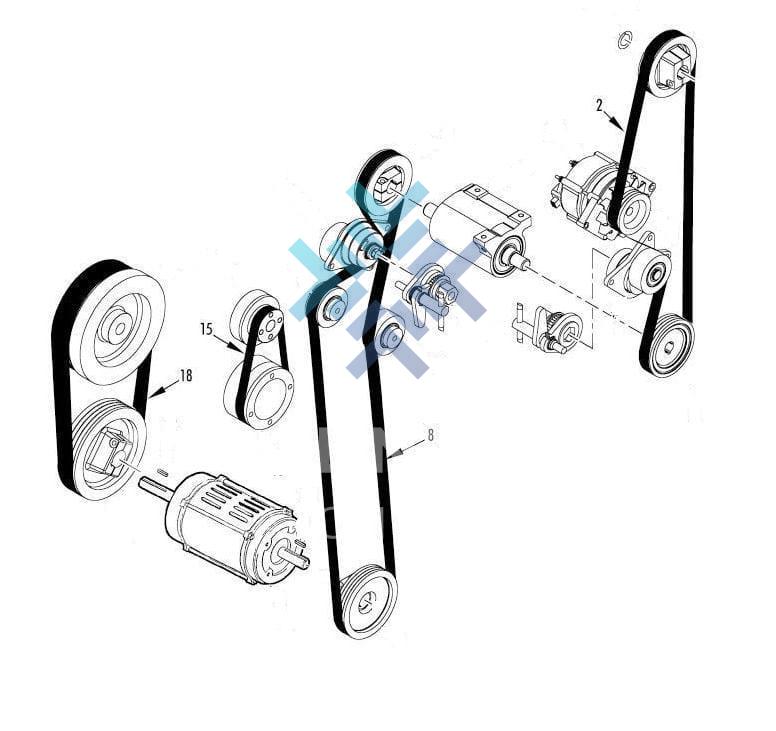 2

15

18

8